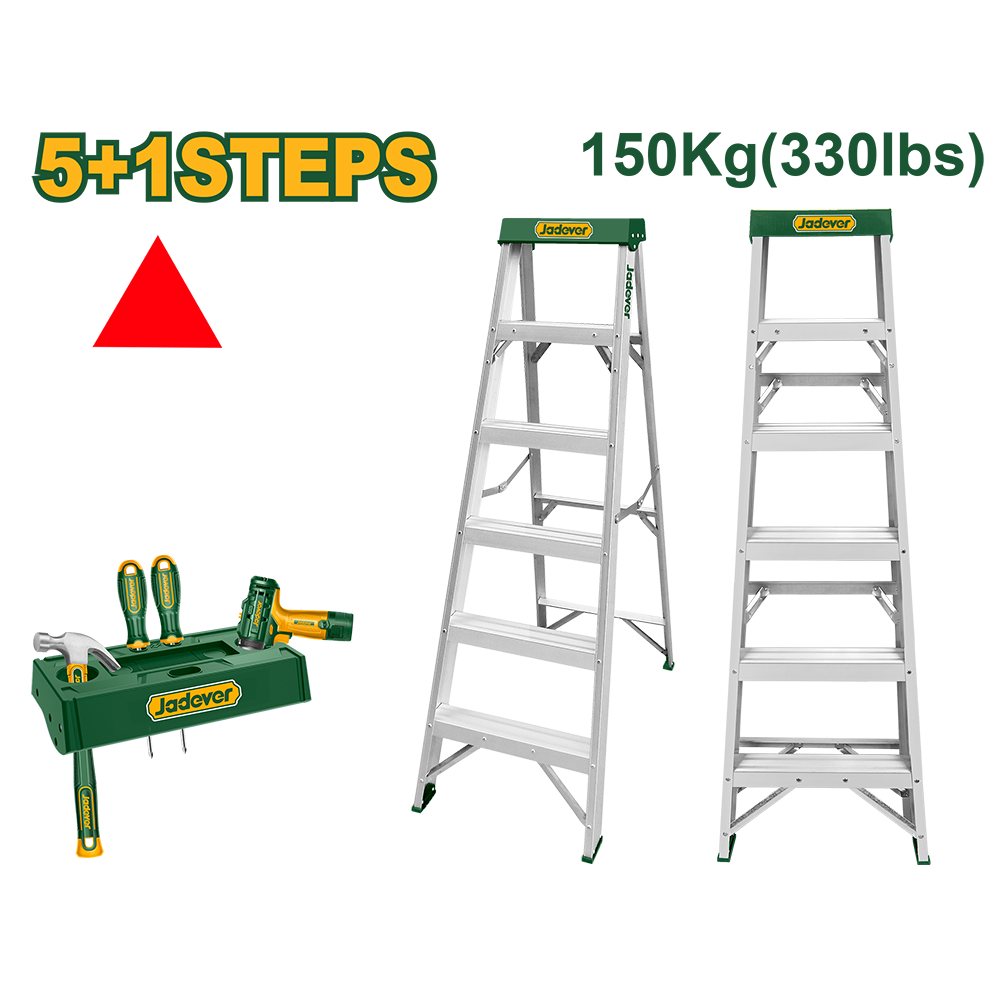 5+1STEPS

150Kg(330lbs)

Jadever

Jadever

Jadever

Jadever

Jadever